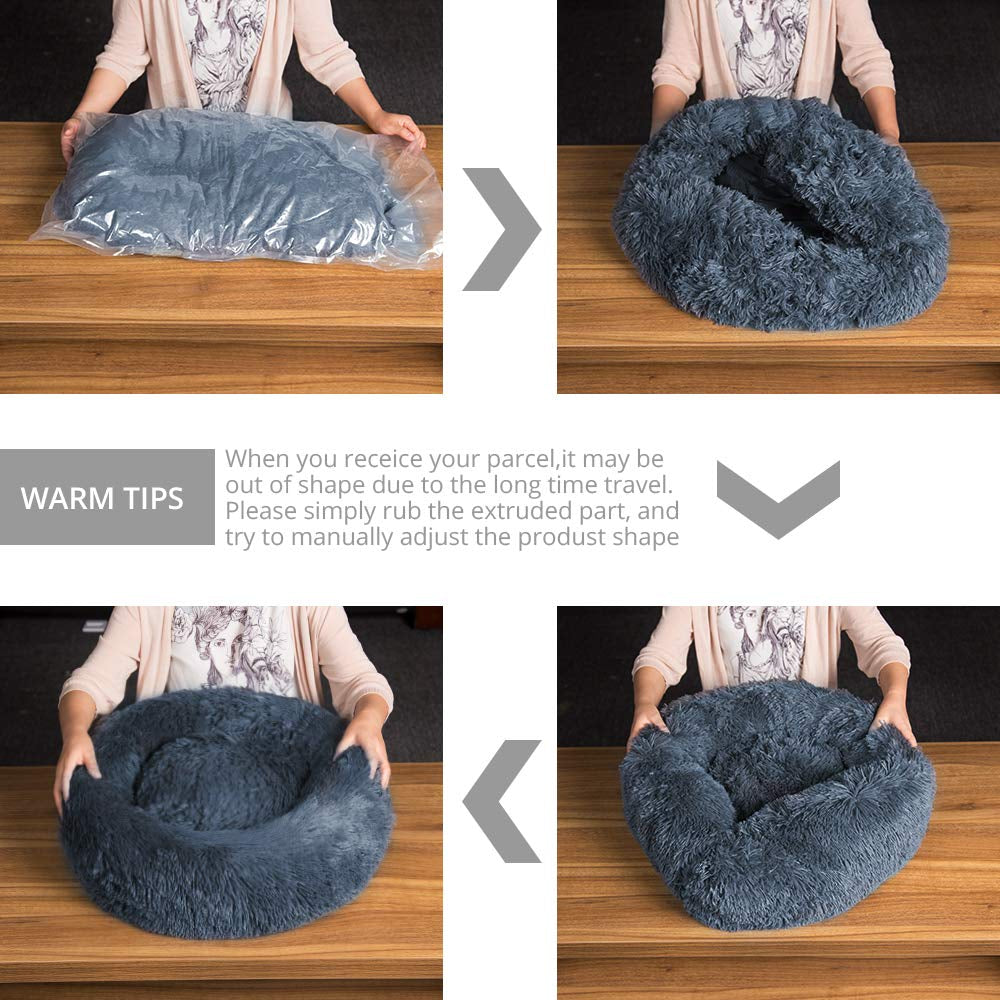 WARM TIPS

When you receice your parcel,it may be out of shape due to the long time travel. Please simply rub the extruded part, and try to manually adjust the produst shape